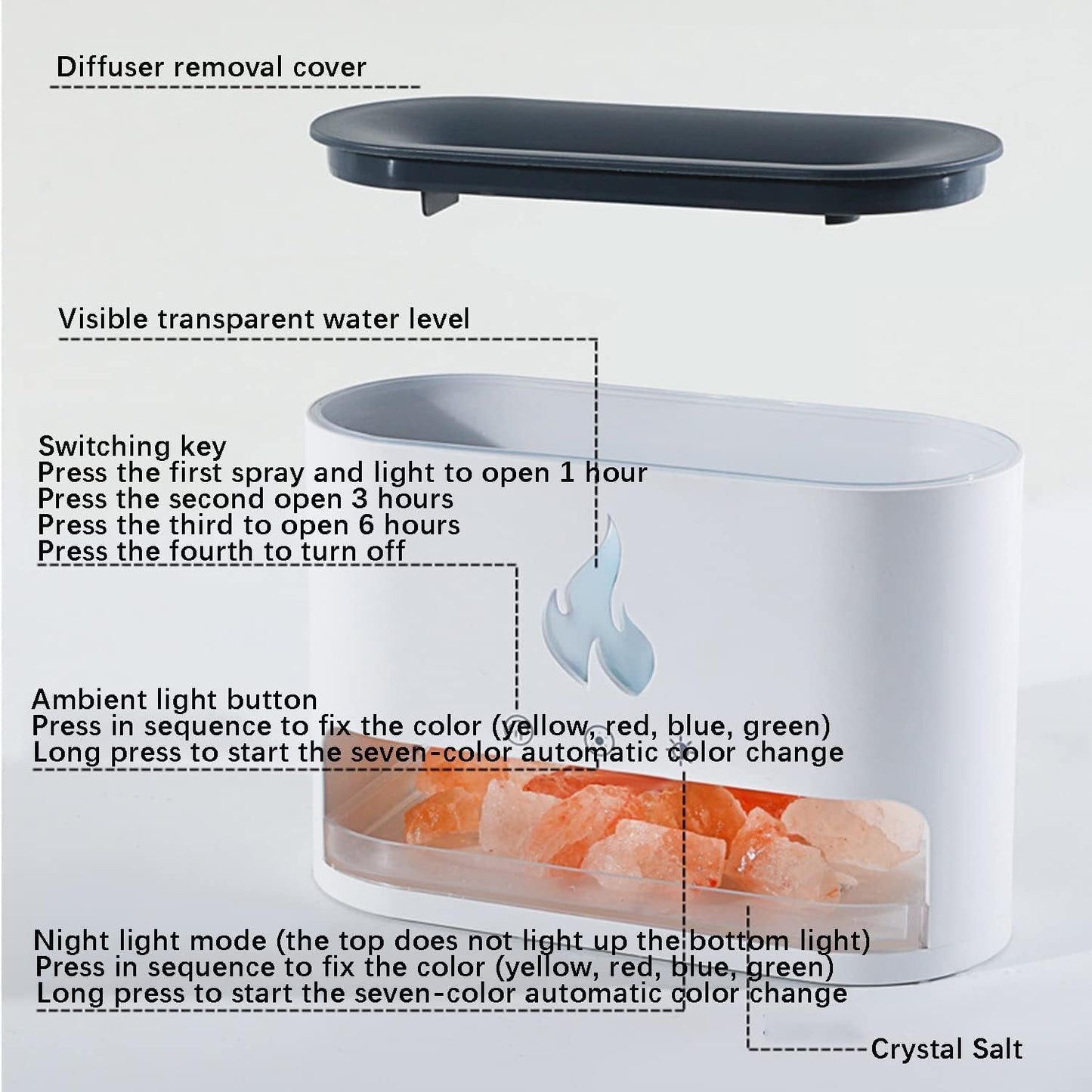 Diffuser removal cover

Visible transparent water level

Switching key
Press the first spray and light to open 1 hour
Press the second open 3 hours
Press the third to open 6 hours
Press the fourth to turn off

Ambient light button
Press in sequence to fix the color (yellow, red, blue, green)
Long press to start the seven-color automatic color change

Night light mode (the top does not light up the bottom light)
Press in sequence to fix the color (yellow, red, blue, green)
Long press to start the seven-color automatic color change

Crystal Salt