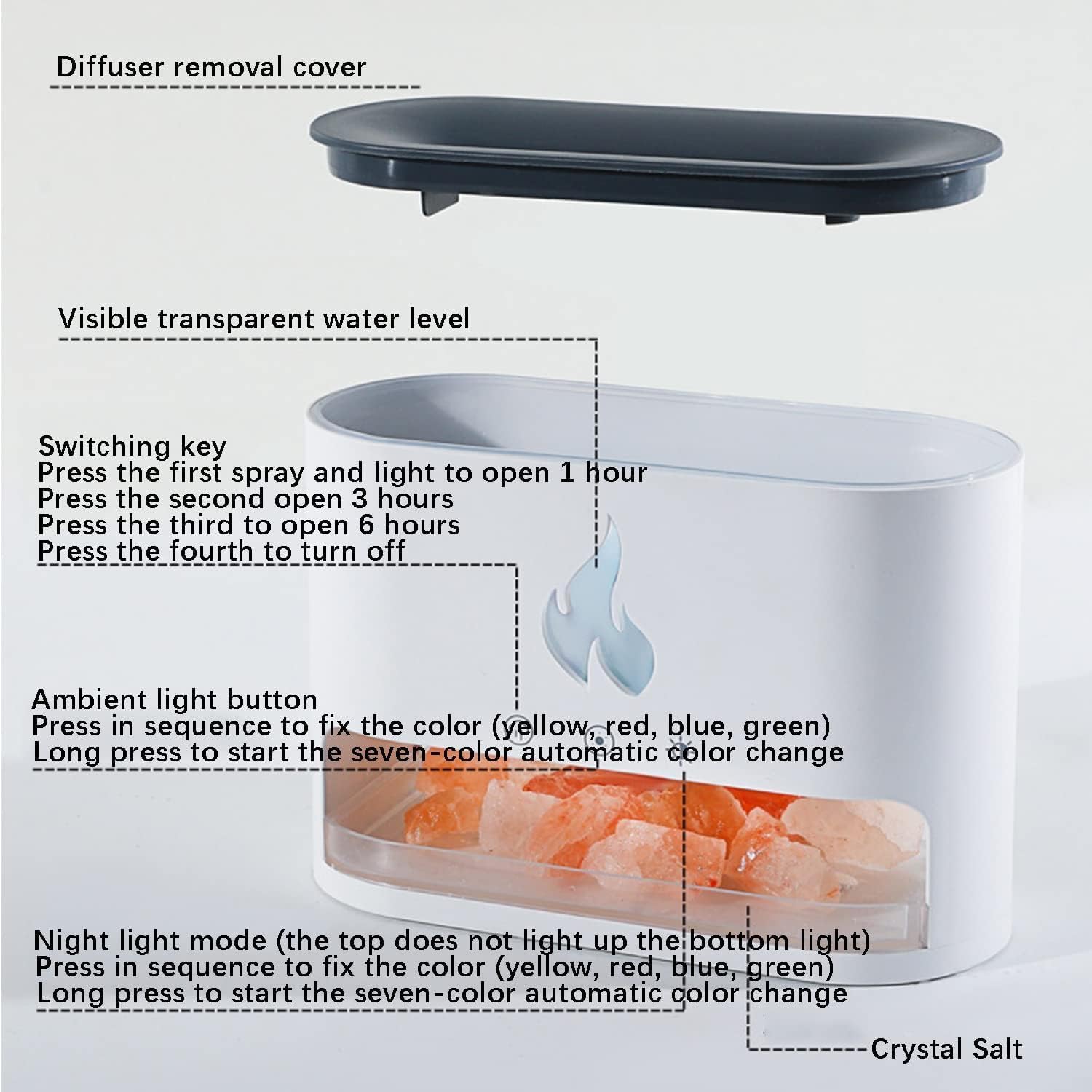 Diffuser removal cover

Visible transparent water level

Switching key
Press the first spray and light to open 1 hour
Press the second open 3 hours
Press the third to open 6 hours
Press the fourth to turn off

Ambient light button
Press in sequence to fix the color (yellow, red, blue, green)
Long press to start the seven-color automatic color change

Night light mode (the top does not light up the bottom light)
Press in sequence to fix the color (yellow, red, blue, green)
Long press to start the seven-color automatic color change

Crystal Salt