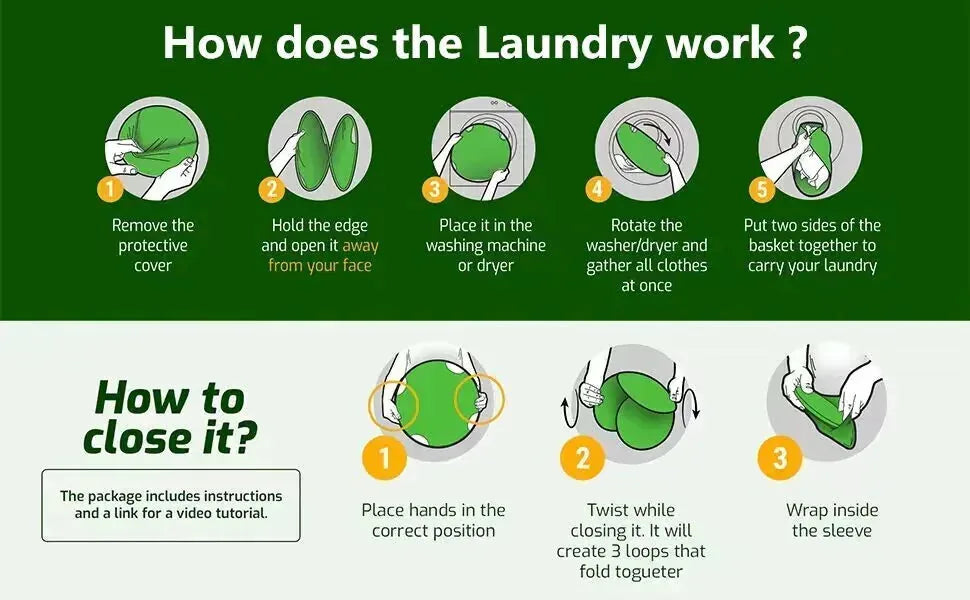 How does the Laundry work ?

1
Remove the protective cover

2
Hold the edge and open it away from your face

3
Place it in the washing machine or dryer

4
Rotate the washer/dryer and gather all clothes at once

5
Put two sides of the basket together to carry your laundry

How to close it?

The package includes instructions and a link for a video tutorial.

1
Place hands in the correct position

2
Twist while closing it. It will create 3 loops that fold togueter

3
Wrap inside the sleeve