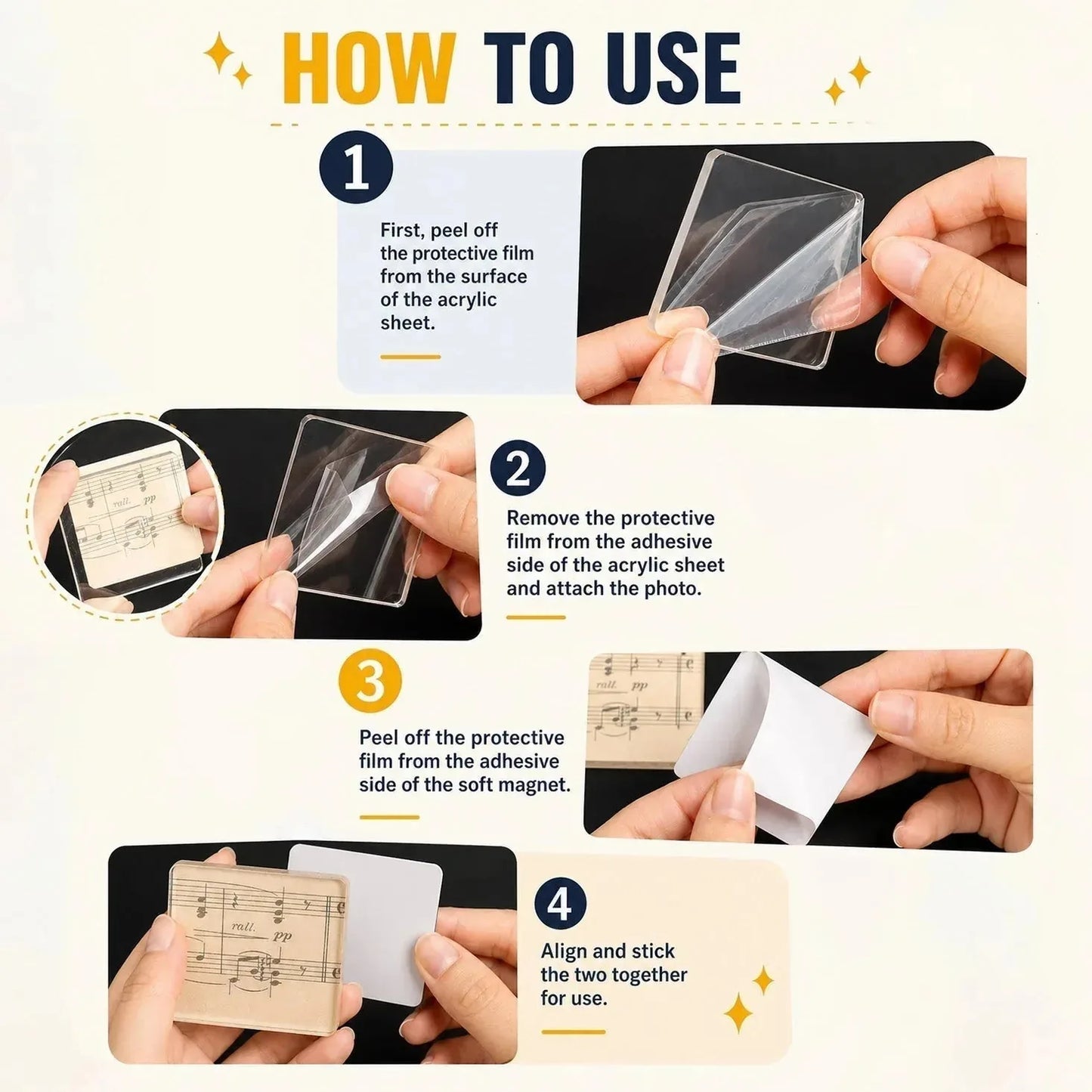 HOW TO USE

1

First, peel off the protective film from the surface of the acrylic sheet.

rall. pp

2

Remove the protective film from the adhesive side of the acrylic sheet and attach the photo.

3

Peel off the protective film from the adhesive side of the soft magnet.

rall. pp

rall. pp

4

Align and stick the two together for use.